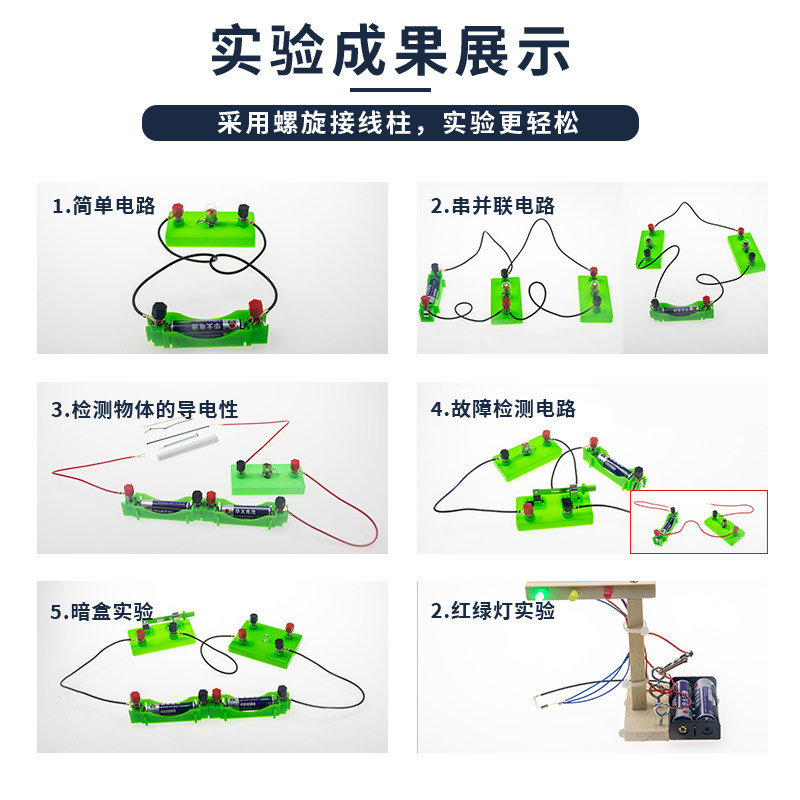 实验成果展示

采用螺旋接线柱，实验更轻松

1.简单电路

2.串并联电路

3.检测物体的导电性

4.故障检测电路

5.暗盒实验

2.红绿灯实验