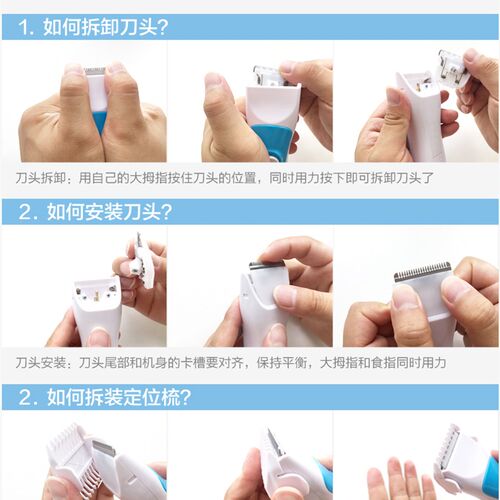 1. 如何拆卸刀头?

刀头拆卸：用自己的大拇指按住刀头的位置，同时用力按下即可拆卸刀头了

2. 如何安装刀头?

刀头安装：刀头尾部和机身的卡槽要对齐，保持平衡，大拇指和食指同时用力

2. 如何拆装定位梳?