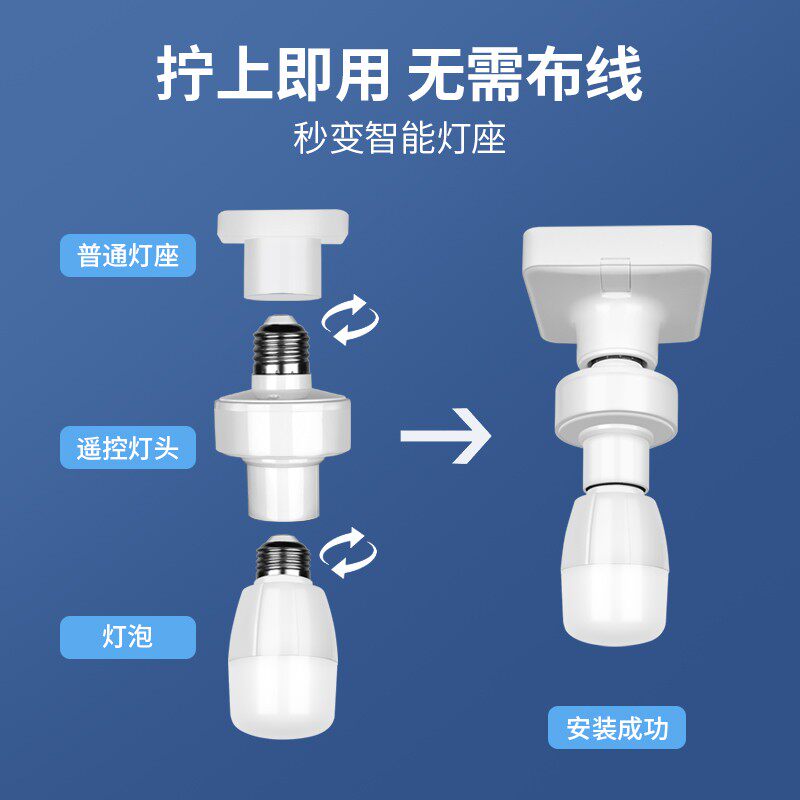 拧上即用 无需布线

秒变智能灯座

普通灯座

遥控灯头

灯泡

安装成功