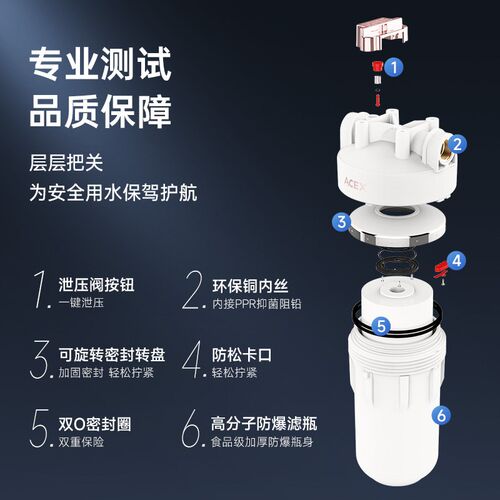 专业测试
品质保障

层层把关
为安全用水保驾护航

1. 泄压阀按钮
一键泄压

2. 环保铜内丝
内接PPR抑菌阻铅

3. 可旋转密封转盘
加固密封 轻松拧紧

4. 防松卡口
轻松拧紧

5. 双O密封圈
双重保险

6. 高分子防爆滤瓶
食品级加厚防爆瓶身

1
2
ACEX
3
4
5
6