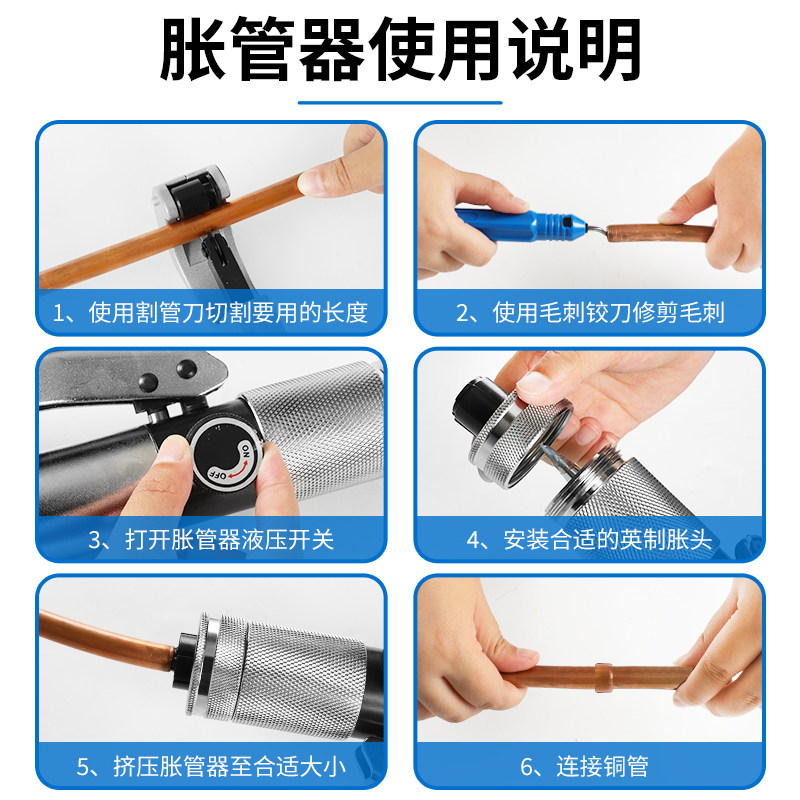 胀管器使用说明

1、使用割管刀切割要用的长度

2、使用毛刺铰刀修剪毛刺

ON
OFF

3、打开胀管器液压开关

4、安装合适的英制胀头

5、挤压胀管器至合适大小

6、连接铜管