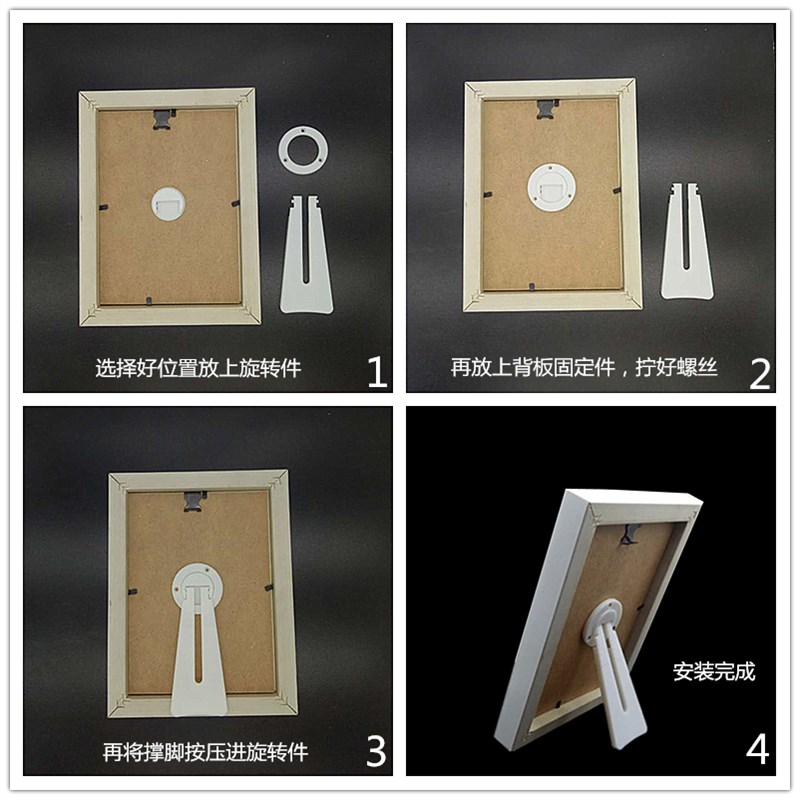 选择好位置放上旋转件 1

再放上背板固定件，拧好螺丝 2

再将撑脚按压进旋转件 3

安装完成 4