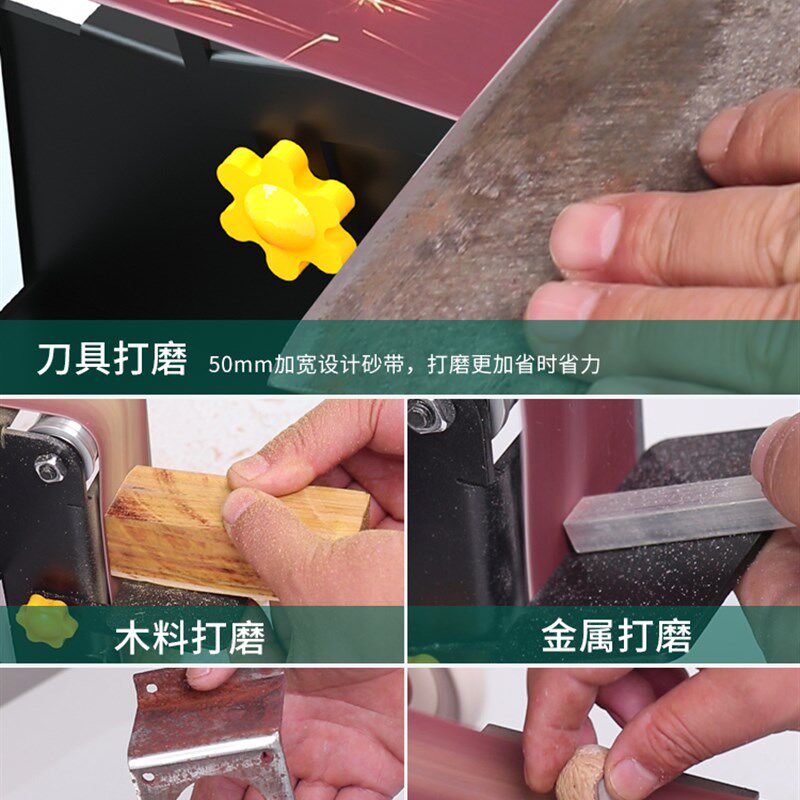 刀具打磨 50mm加宽设计砂带，打磨更加省时省力

木料打磨

金属打磨