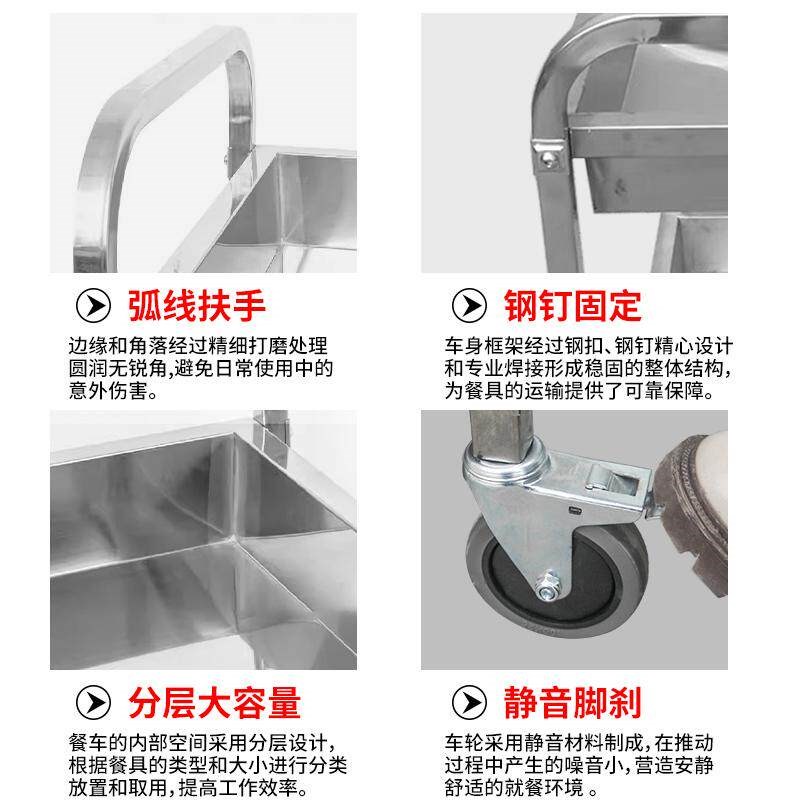 弧线扶手

边缘和角落经过精细打磨处理圆润无锐角,避免日常使用中的意外伤害。

钢钉固定

车身框架经过钢扣、钢钉精心设计和专业焊接形成稳固的整体结构,为餐具的运输提供了可靠保障。

分层大容量

餐车的内部空间采用分层设计,根据餐具的类型和大小进行分类放置和取用,提高工作效率。

静音脚刹

车轮采用静音材料制成,在推动过程中产生的噪音小,营造安静舒适的就餐环境 。