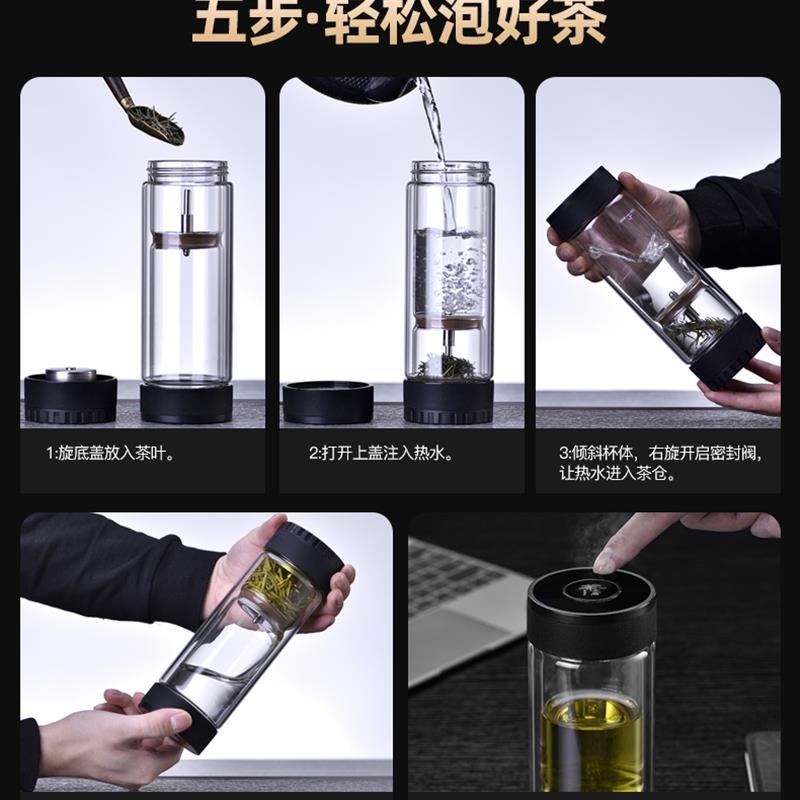 五步·轻松泡好茶

1:旋底盖放入茶叶。

2:打开上盖注入热水。

3:倾斜杯体，右旋开启密封阀，让热水进入茶仓。