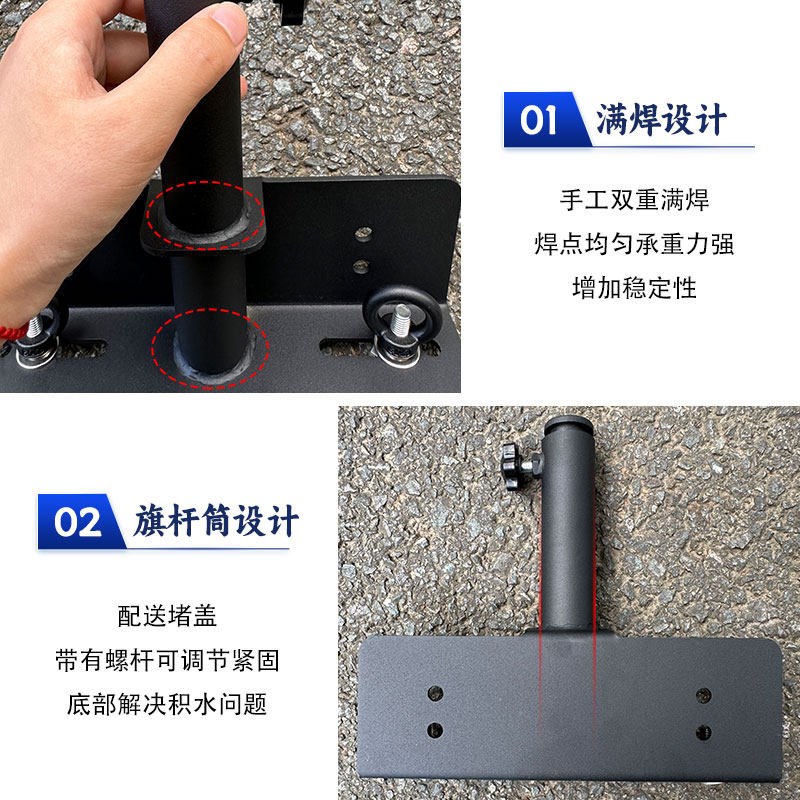 01 满焊设计

手工双重满焊
焊点均匀承重力强
增加稳定性

02 旗杆筒设计

配送堵盖
带有螺杆可调节紧固
底部解决积水问题