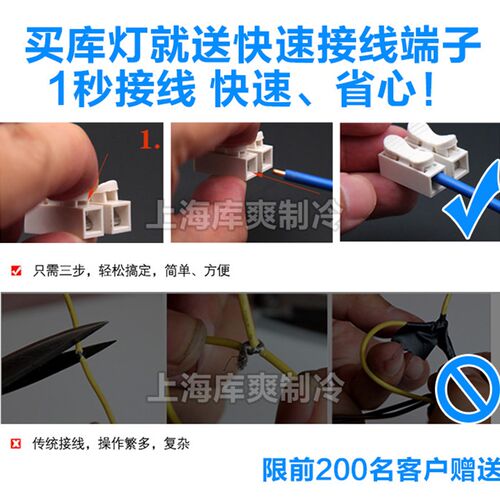 买库灯就送快速接线端子
1秒接线 快速、省心！

1.

上海库爽制冷

只需三步，轻松搞定，简单、方便

上海库爽制冷

传统接线，操作繁多，复杂

限前200名客户赠送