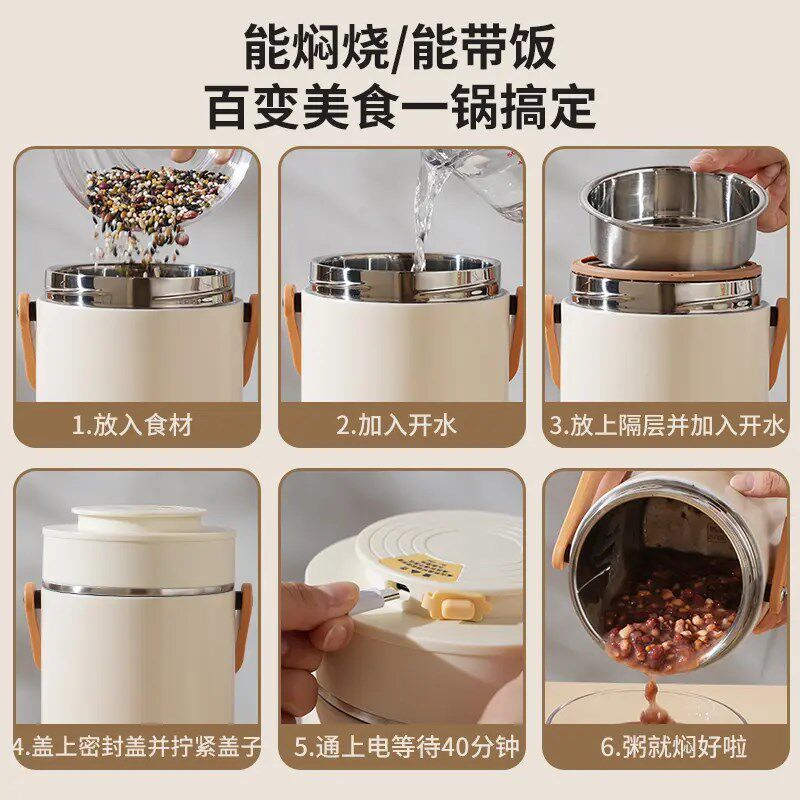 能焖烧/能带饭
百变美食一锅搞定

1.放入食材

2.加入开水

3.放上隔层并加入开水

4.盖上密封盖并拧紧盖子

5.通上电等待40分钟

6.粥就焖好啦