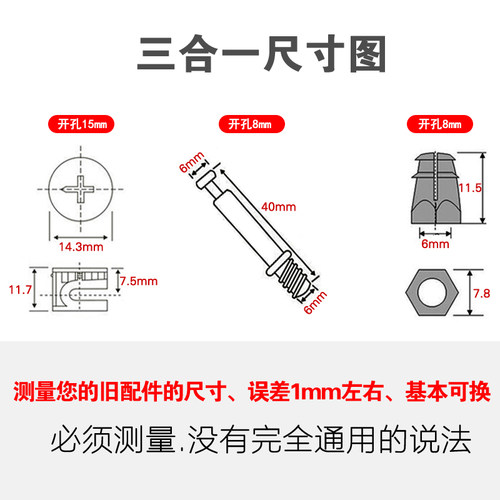 三合一尺寸图

开孔15mm

14.3mm

11.7

7.5mm

开孔8mm

6mm

40mm

6mm

开孔8mm

11.5

6mm

7.8

测量您的旧配件的尺寸、误差1mm左右、基本可换

必须测量.没有完全通用的说法