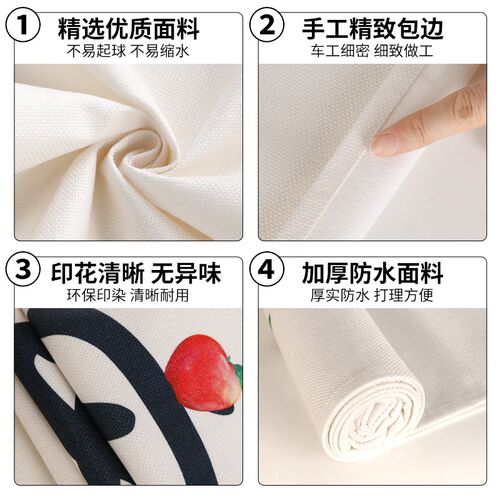 1 精选优质面料
不易起球 不易缩水

2 手工精致包边
车工细密 细致做工

3 印花清晰 无异味
环保印染 清晰耐用

4 加厚防水面料
厚实防水 打理方便