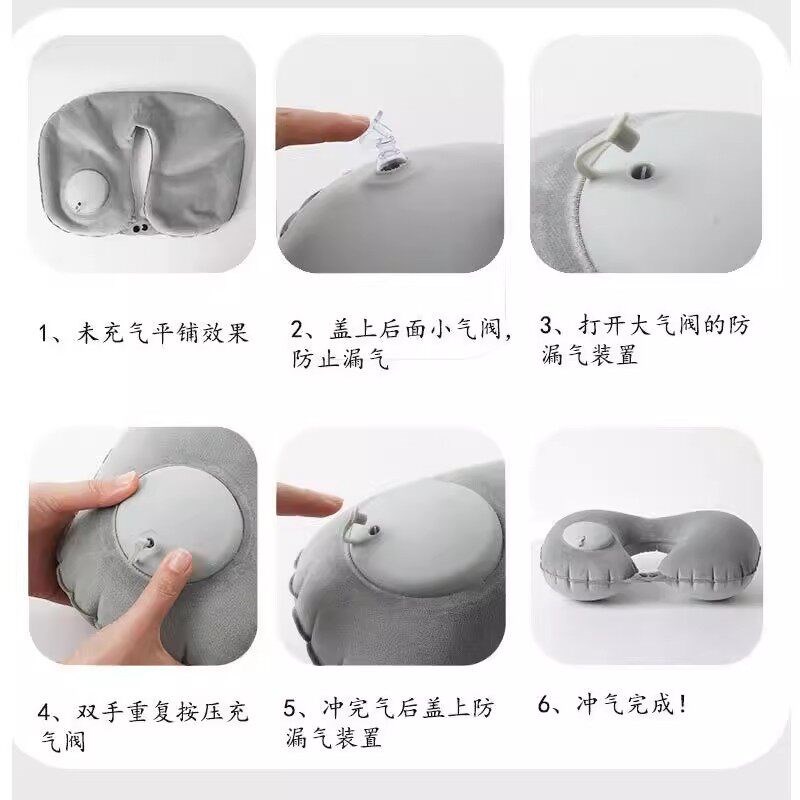 1、未充气平铺效果

2、盖上后面小气阀，防止漏气

3、打开大气阀的防漏气装置

4、双手重复按压充气阀

5、冲完气后盖上防漏气装置

6、冲气完成！