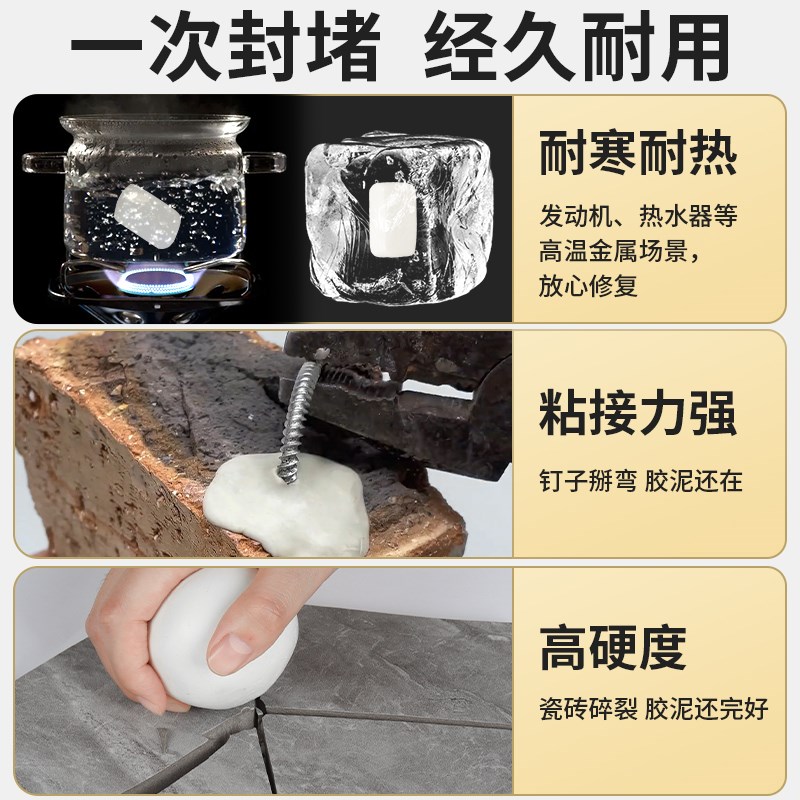 一次封堵 经久耐用

耐寒耐热

发动机、热水器等高温金属场景，放心修复

粘接力强

钉子掰弯 胶泥还在

高硬度

瓷砖碎裂 胶泥还完好