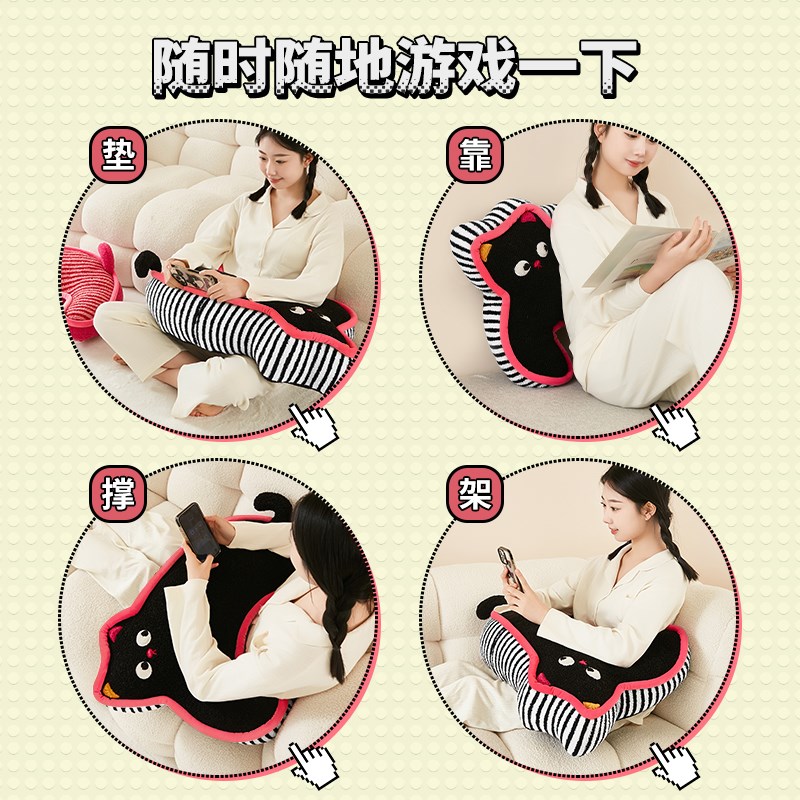 随时随地游戏一下

垫

靠

撑

架