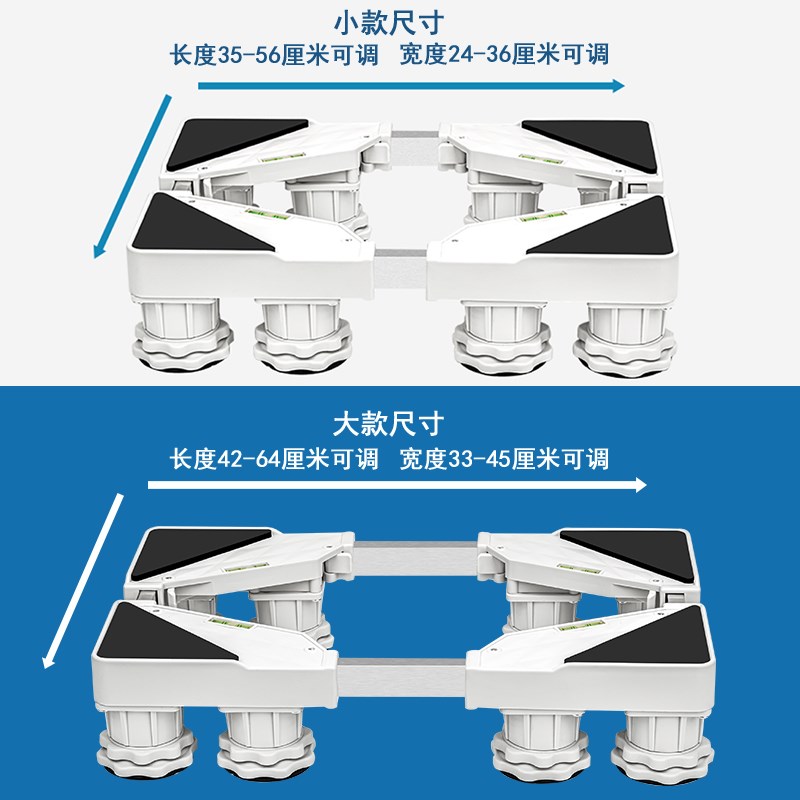 小款尺寸
长度35-56厘米可调 宽度24-36厘米可调

大款尺寸
长度42-64厘米可调 宽度33-45厘米可调