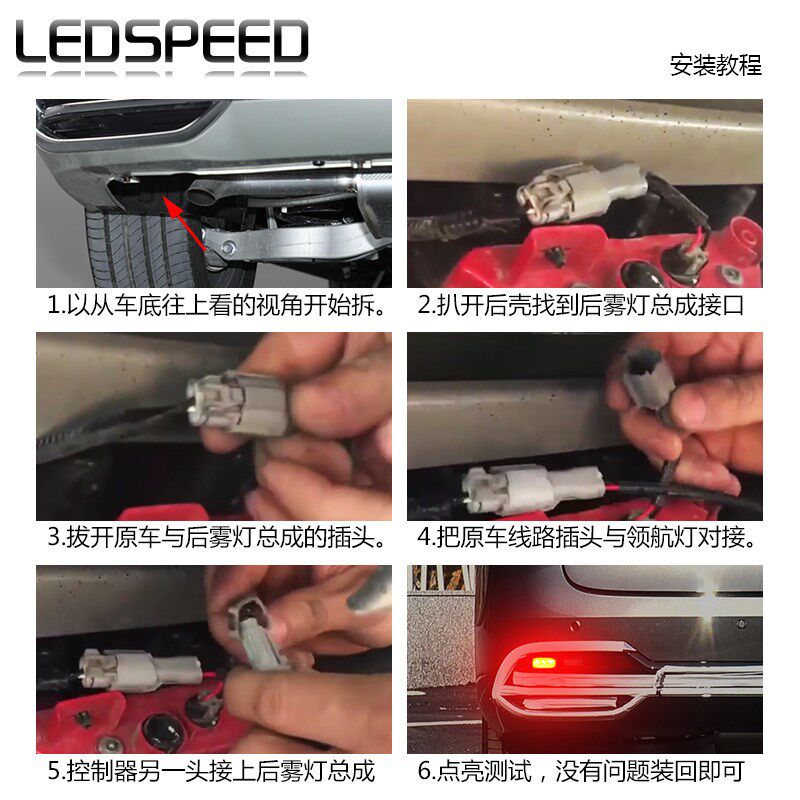 LEDSPEED

安装教程

1.以从车底往上看的视角开始拆。

2.扒开后壳找到后雾灯总成接口

3.拔开原车与后雾灯总成的插头。

4.把原车线路插头与领航灯对接。

5.控制器另一头接上后雾灯总成

6.点亮测试，没有问题装回即可