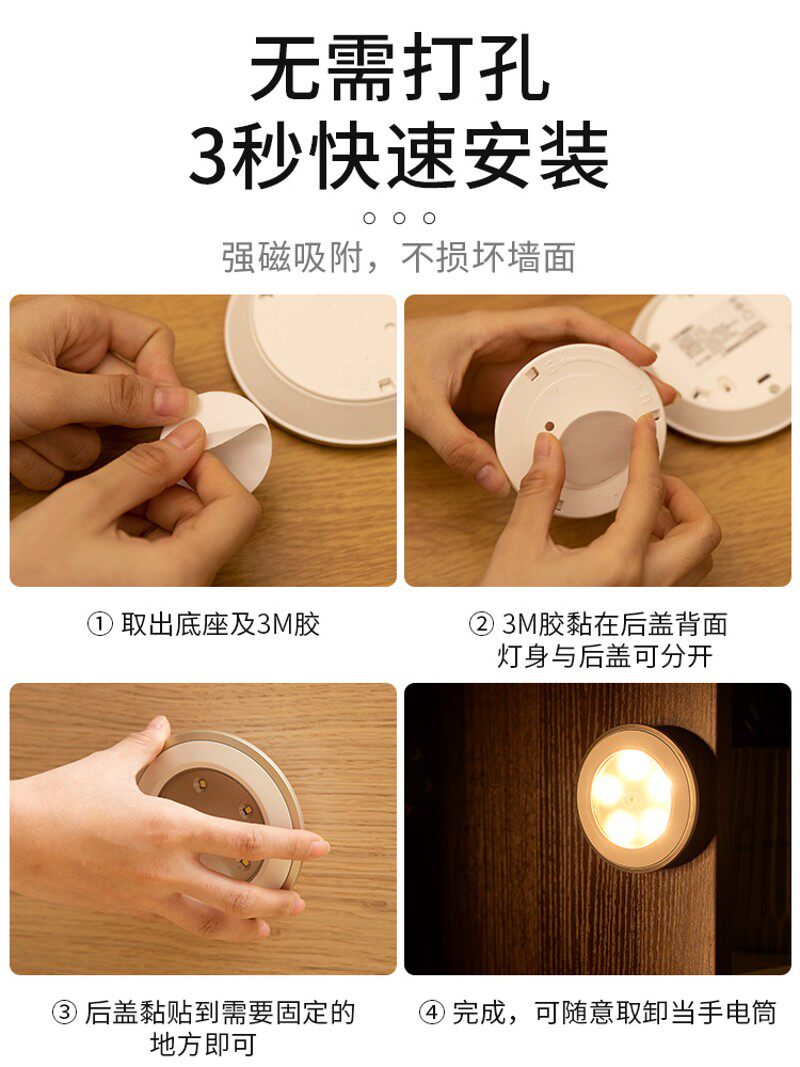 无需打孔
3秒快速安装

强磁吸附，不损坏墙面

① 取出底座及3M胶

② 3M胶黏在后盖背面
灯身与后盖可分开

③ 后盖黏贴到需要固定的地方即可

④ 完成，可随意取卸当手电筒