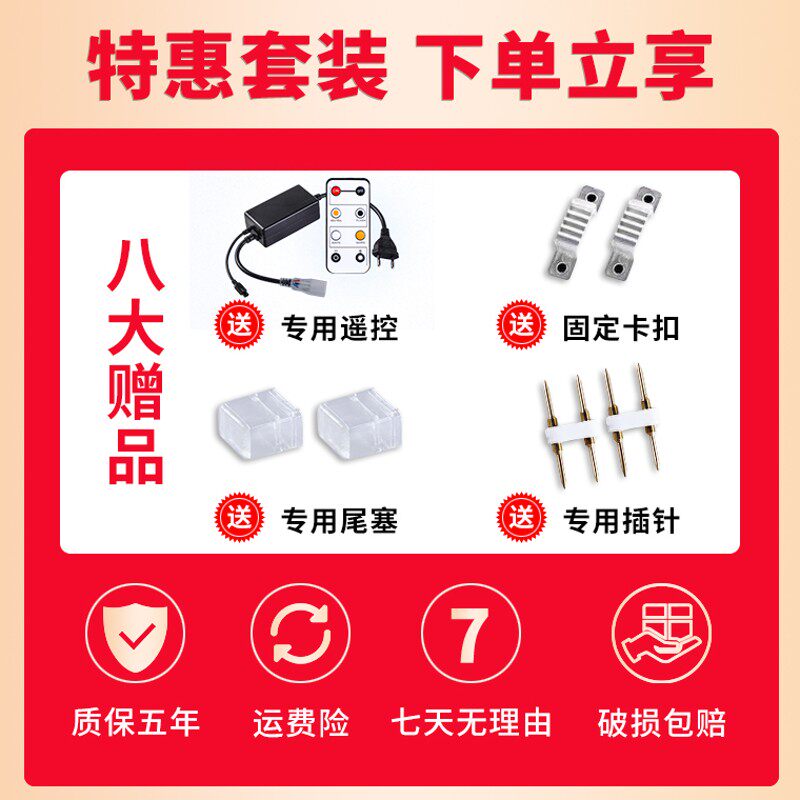 特惠套装 下单立享

八大赠品

送 专用遥控

送 固定卡扣

送 专用尾塞

送 专用插针

质保五年

运费险

7
七天无理由

破损包赔