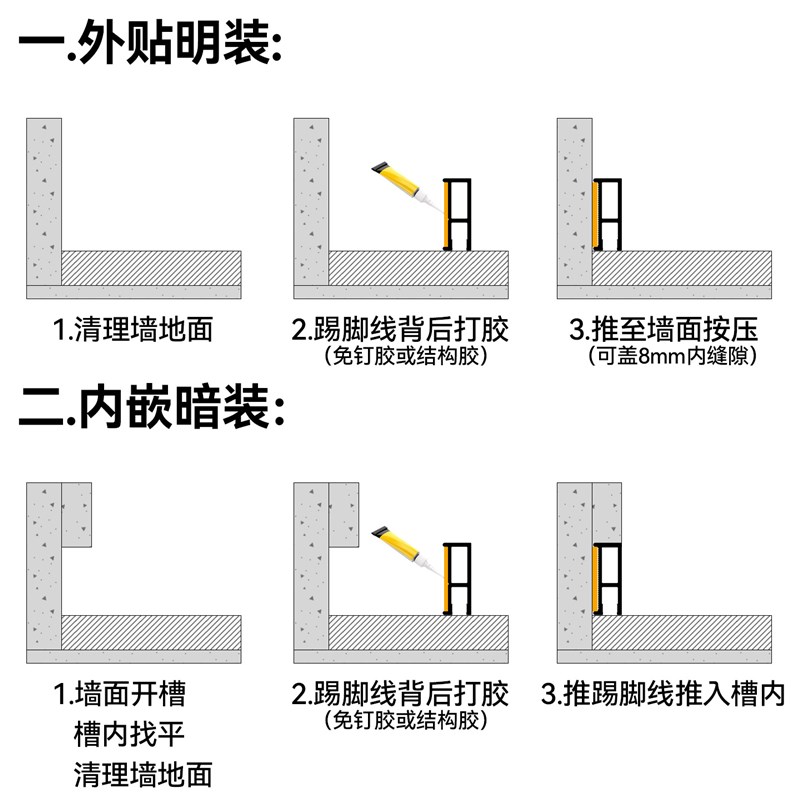 一.外贴明装:

1.清理墙地面

2.踢脚线背后打胶
（免钉胶或结构胶）

3.推至墙面按压
（可盖8mm内缝隙）

二.内嵌暗装:

1.墙面开槽
槽内找平
清理墙地面

2.踢脚线背后打胶
（免钉胶或结构胶）

3.推踢脚线推入槽内