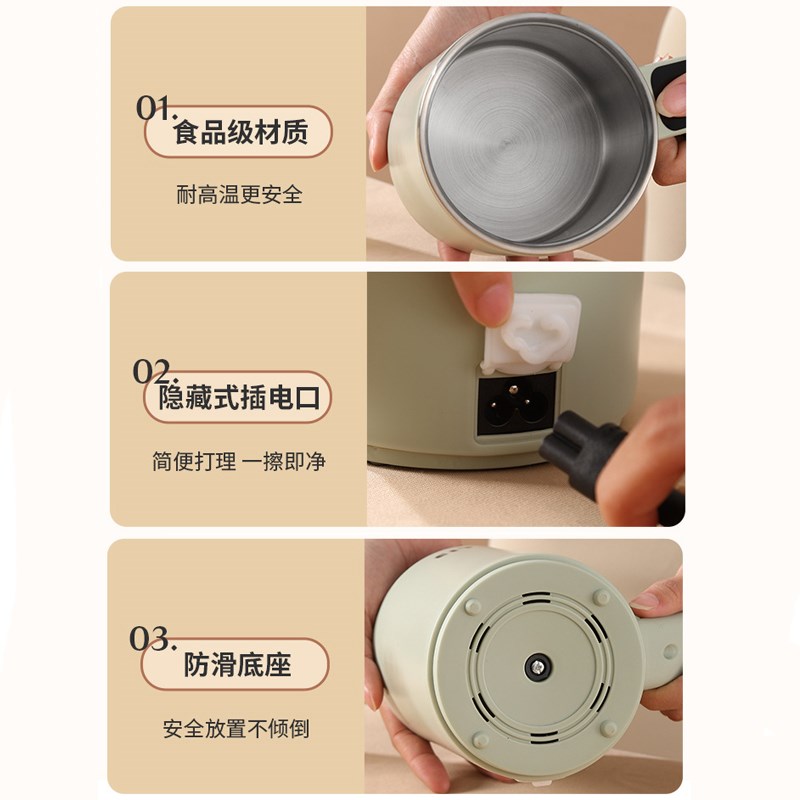 01.
食品级材质

耐高温更安全

02.
隐藏式插电口

简便打理 一擦即净

03.
防滑底座

安全放置不倾倒