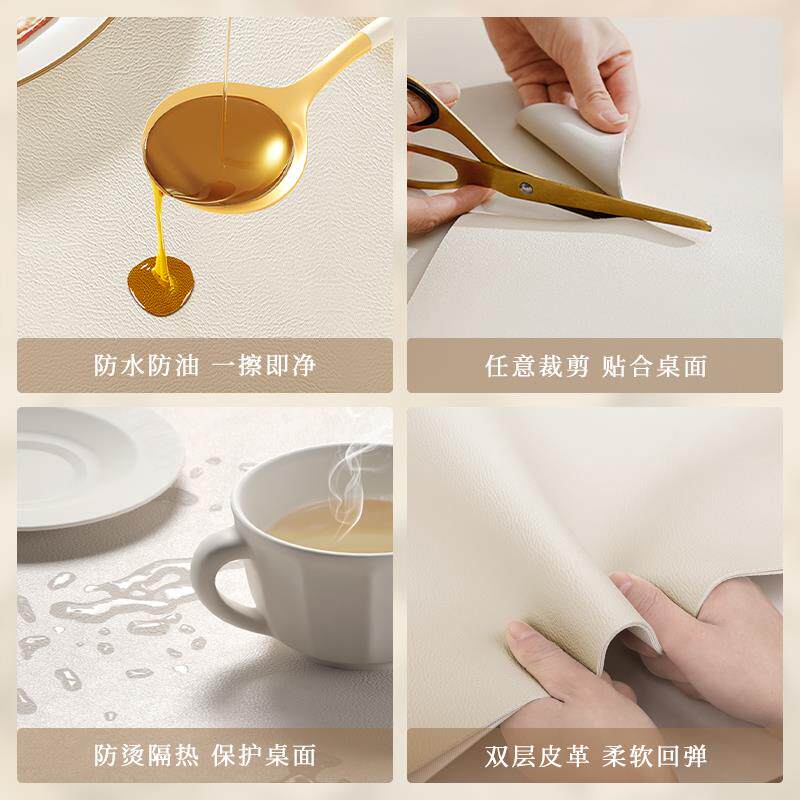 防水防油 一擦即净

任意裁剪 贴合桌面

防烫隔热 保护桌面

双层皮革 柔软回弹