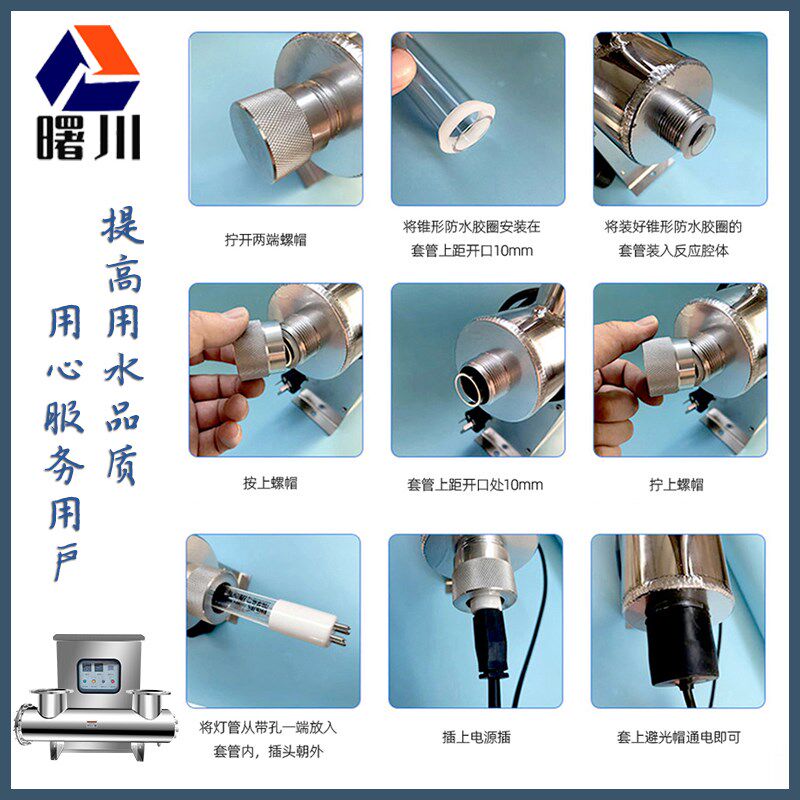 曙川

提高用水品质

用心服务用户

拧开两端螺帽

将锥形防水胶圈安装在套管上距开口10mm

将装好锥形防水胶圈的套管装入反应腔体

按上螺帽

套管上距开口处10mm

拧上螺帽

将灯管从带孔一端放入套管内，插头朝外

插上电源插

套上避光帽通电即可