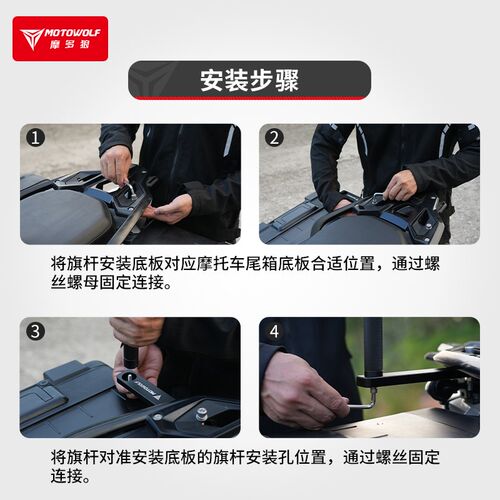 MOTOWOLF
摩多狼

安装步骤

1

2

将旗杆安装底板对应摩托车尾箱底板合适位置，通过螺丝螺母固定连接。

3

MOTOWOLF

4

将旗杆对准安装底板的旗杆安装孔位置，通过螺丝固定连接。