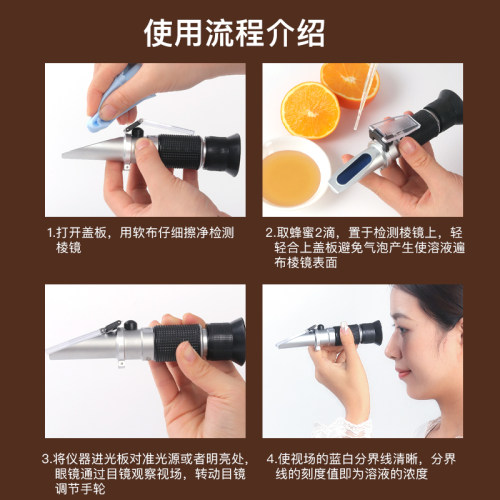 使用流程介绍

1.打开盖板，用软布仔细擦净检测棱镜

2.取蜂蜜2滴，置于检测棱镜上，轻轻合上盖板避免气泡产生使溶液遍布棱镜表面

3.将仪器进光板对准光源或者明亮处，眼镜通过目镜观察视场，转动目镜调节手轮

4.使视场的蓝白分界线清晰，分界线的刻度值即为溶液的浓度