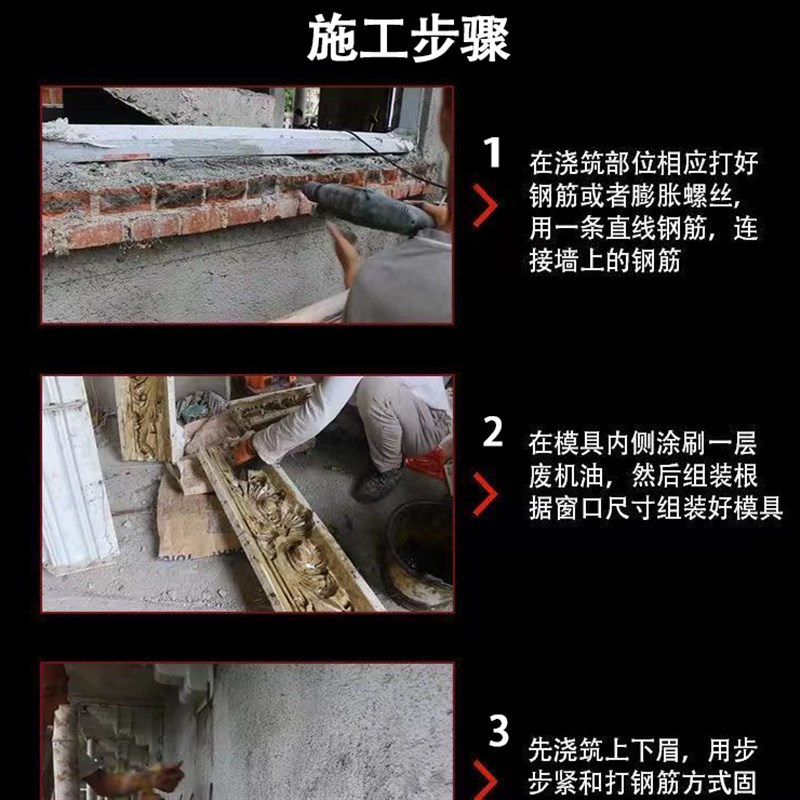 施工步骤

1
在浇筑部位相应打好钢筋或者膨胀螺丝，用一条直线钢筋，连接墙上的钢筋

2
在模具内侧涂刷一层废机油，然后组装根据窗口尺寸组装好模具

3
先浇筑上下眉，用步步紧和打钢筋方式固