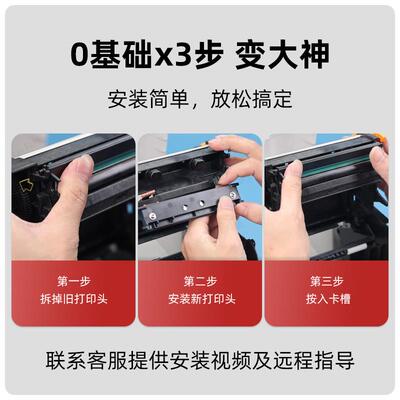 0基础x3步 变大神

安装简单，放松搞定

第一步
拆掉旧打印头

第二步
安装新打印头

第三步
按入卡槽

联系客服提供安装视频及远程指导