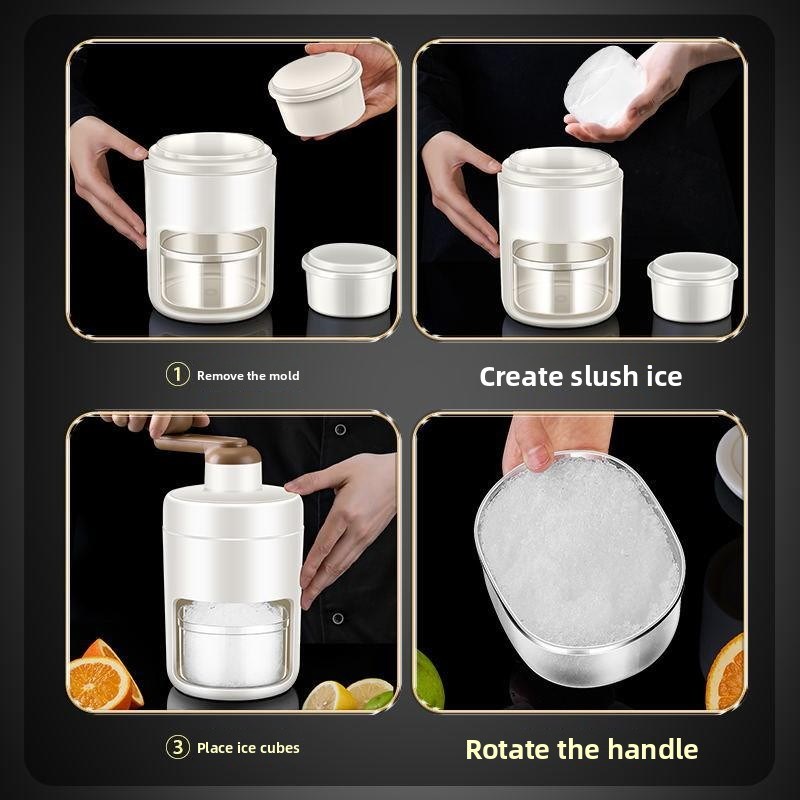 ① Remove the mold

Create slush ice

③ Place ice cubes

Rotate the handle