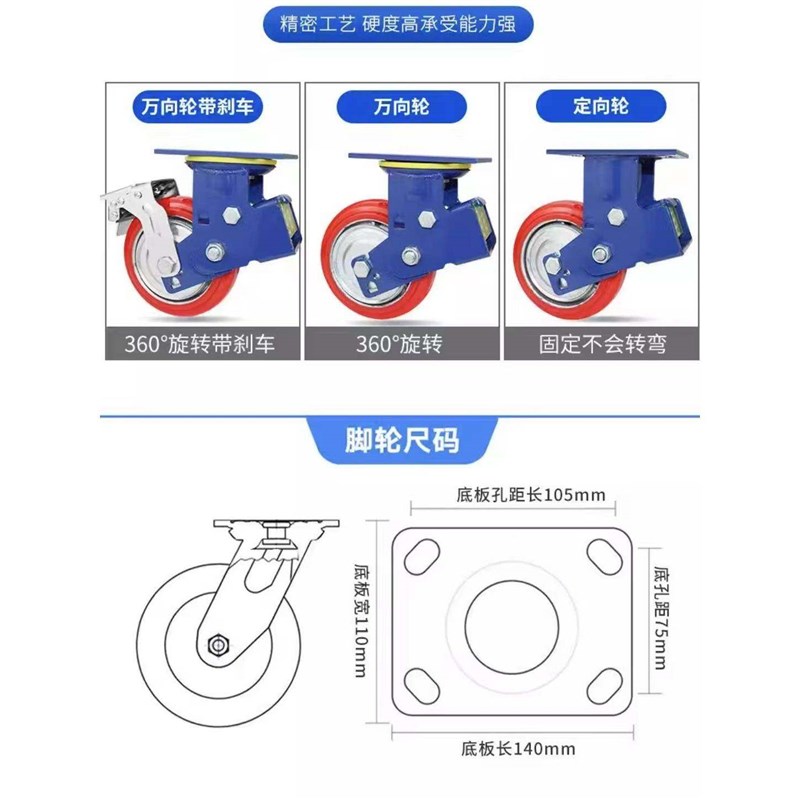 精密工艺 硬度高承受能力强

万向轮带刹车

360°旋转带刹车

万向轮

360°旋转

定向轮

固定不会转弯

脚轮尺码

底板孔距长105mm

底板宽110mm

底孔距75mm

底板长140mm