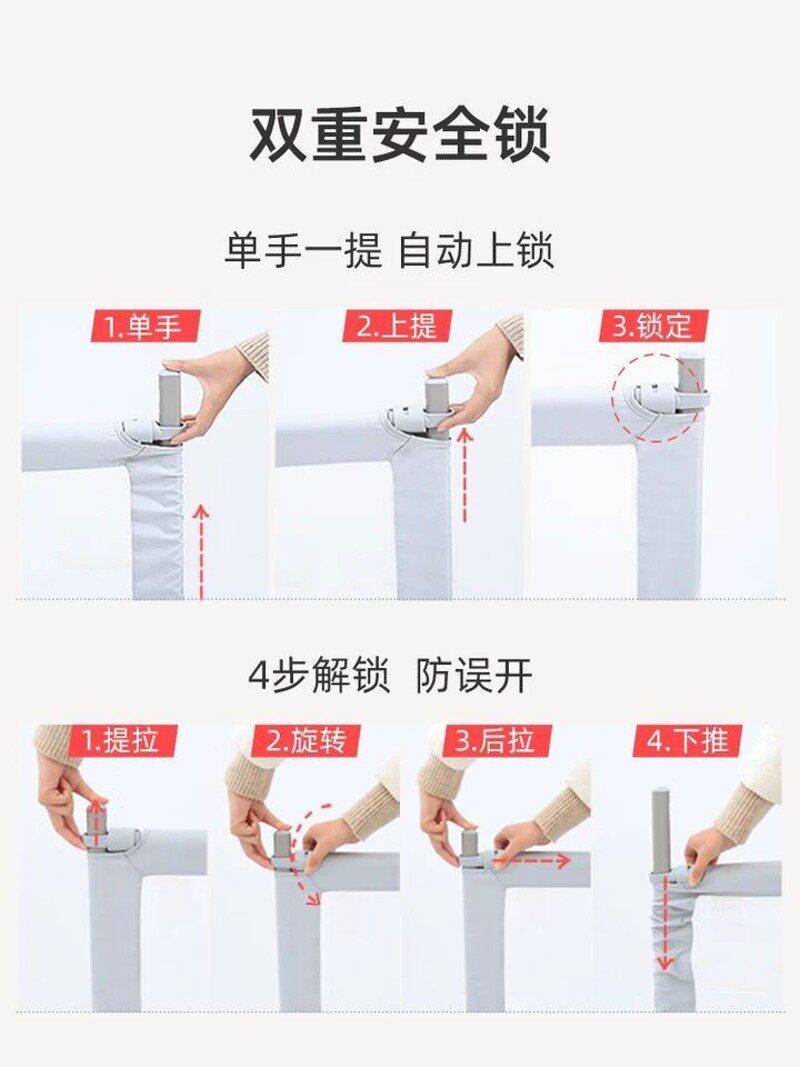 双重安全锁

单手一提 自动上锁

1.单手

2.上提

3.锁定

4步解锁 防误开

1.提拉

2.旋转

3.后拉

4.下推