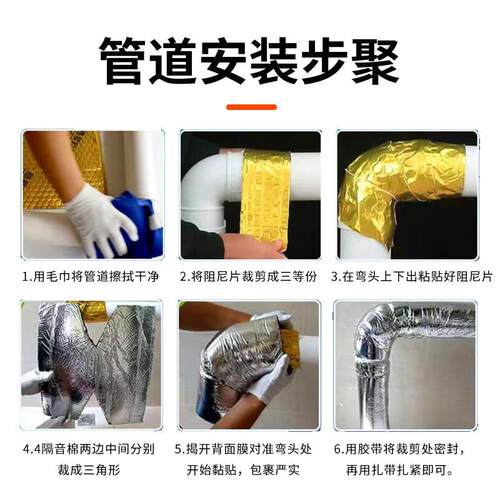 管道安装步聚

1.用毛巾将管道擦拭干净

2.将阻尼片裁剪成三等份

3.在弯头上下出粘贴好阻尼片

4.4隔音棉两边中间分别裁成三角形

5.揭开背面膜对准弯头处开始黏贴，包裹严实

6.用胶带将裁剪处密封，再用扎带扎紧即可。