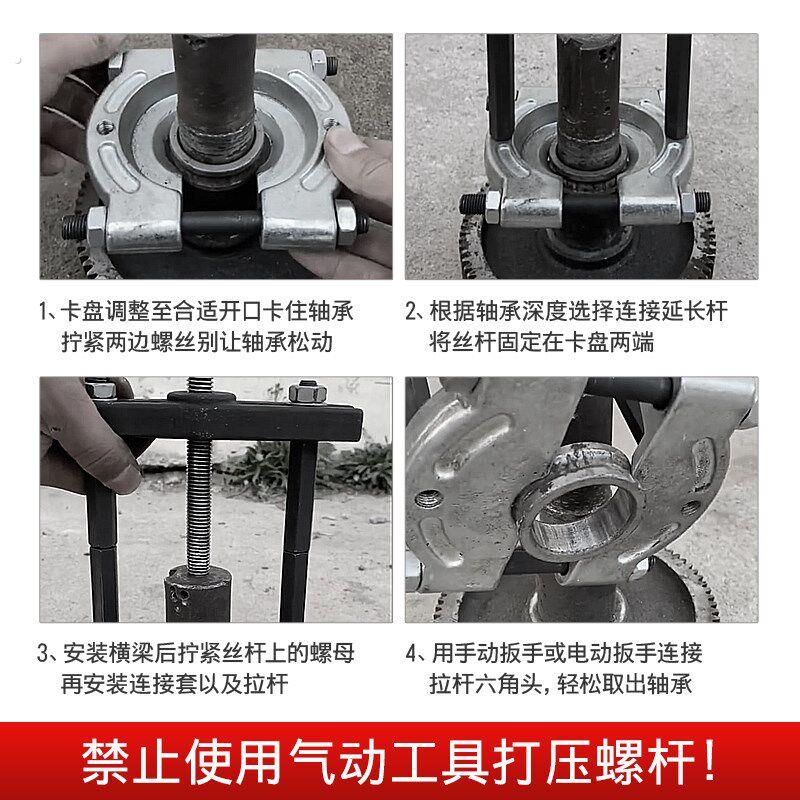 1、卡盘调整至合适开口卡住轴承
拧紧两边螺丝别让轴承松动

2、根据轴承深度选择连接延长杆
将丝杆固定在卡盘两端

3、安装横梁后拧紧丝杆上的螺母
再安装连接套以及拉杆

4、用手动扳手或电动扳手连接
拉杆六角头，轻松取出轴承

禁止使用气动工具打压螺杆！