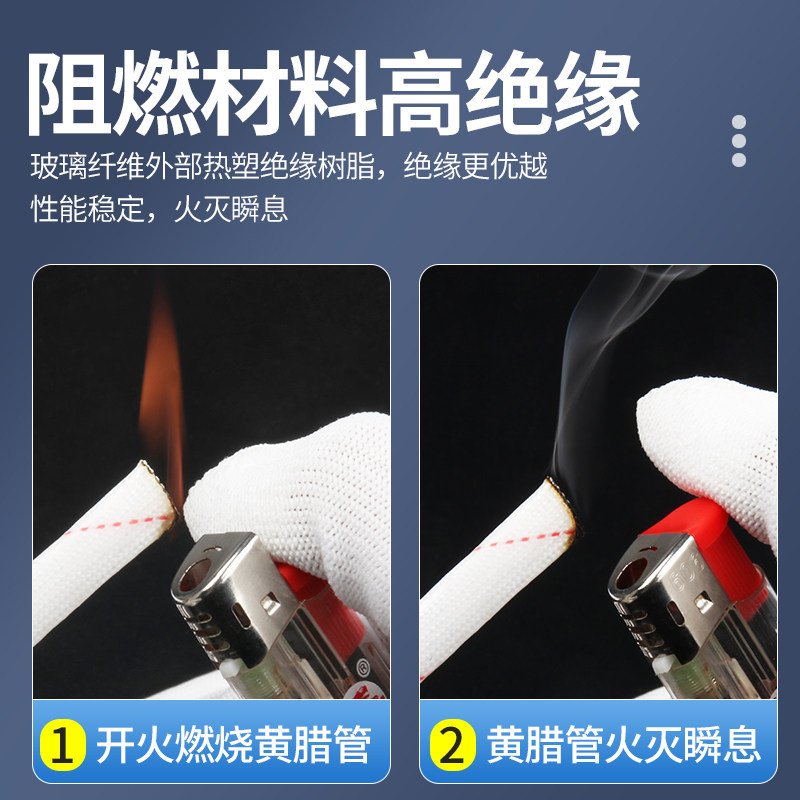 阻燃材料高绝缘

玻璃纤维外部热塑绝缘树脂，绝缘更优越
性能稳定，火灭瞬息

1 开火燃烧黄腊管

2 黄腊管火灭瞬息