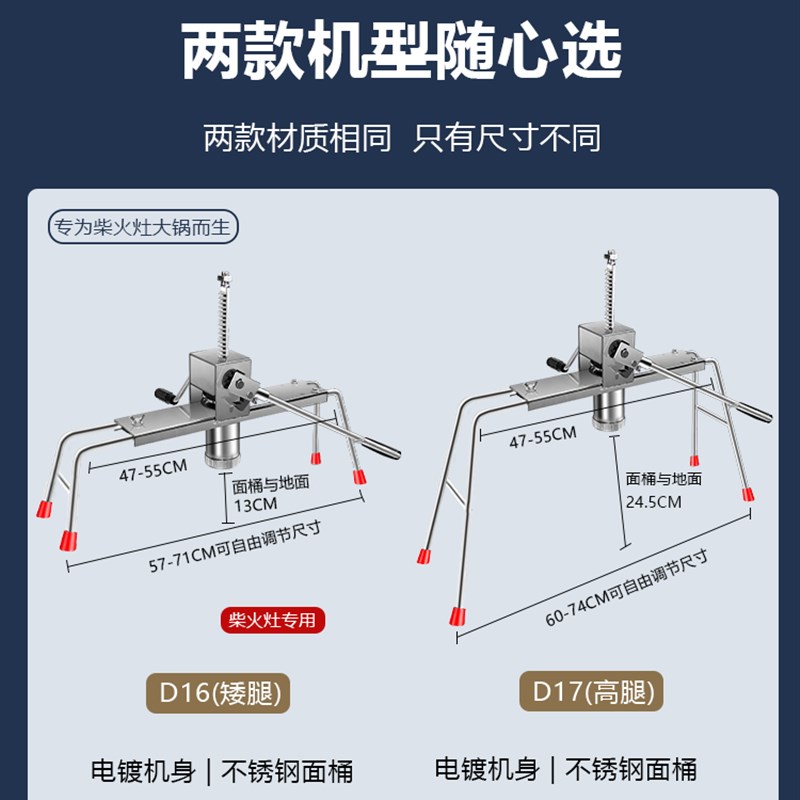 两款机型随心选

两款材质相同 只有尺寸不同

专为柴火灶大锅而生

47-55CM

面桶与地面
13CM

57-71CM可自由调节尺寸

柴火灶专用

D16(矮腿)

电镀机身 | 不锈钢面桶

47-55CM

面桶与地面
24.5CM

60-74CM可自由调节尺寸

D17(高腿)

电镀机身 | 不锈钢面桶