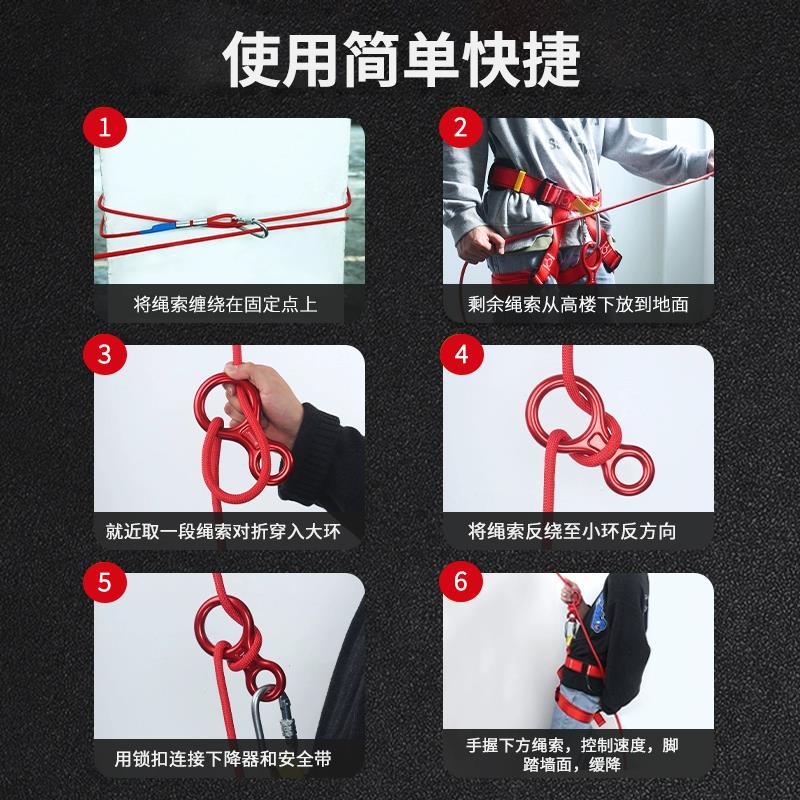 使用简单快捷

1
将绳索缠绕在固定点上

2
剩余绳索从高楼下放到地面

3
就近取一段绳索对折穿入大环

4
将绳索反绕至小环反方向

5
用锁扣连接下降器和安全带

6
手握下方绳索，控制速度，脚踏墙面，缓降