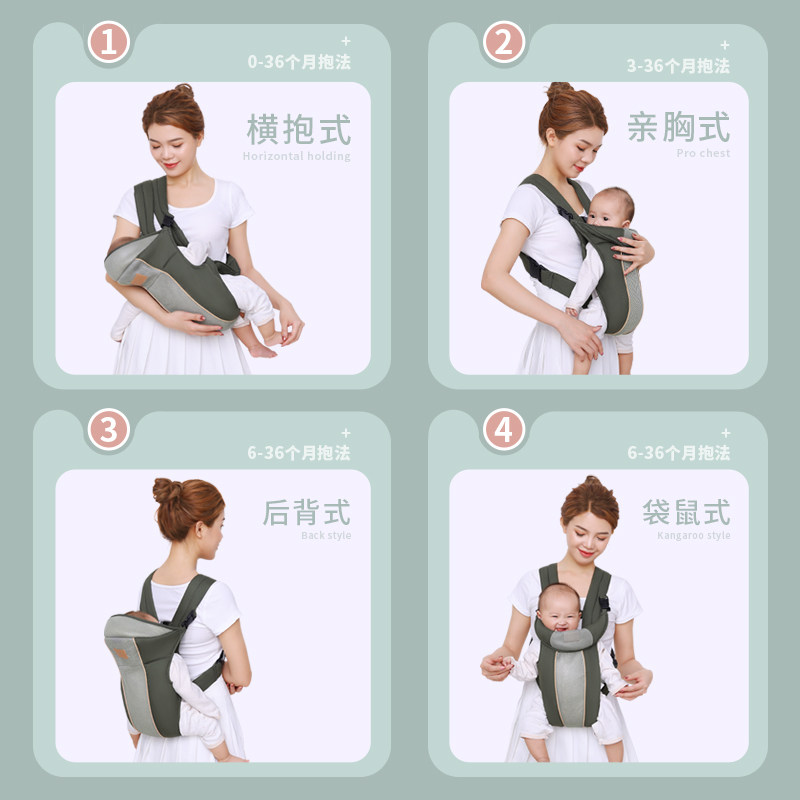 1
+
0-36个月抱法
横抱式
Horizontal holding

2
+
3-36个月抱法
亲胸式
Pro chest

3
+
6-36个月抱法
后背式
Back style

4
+
6-36个月抱法
袋鼠式
Kangaroo style