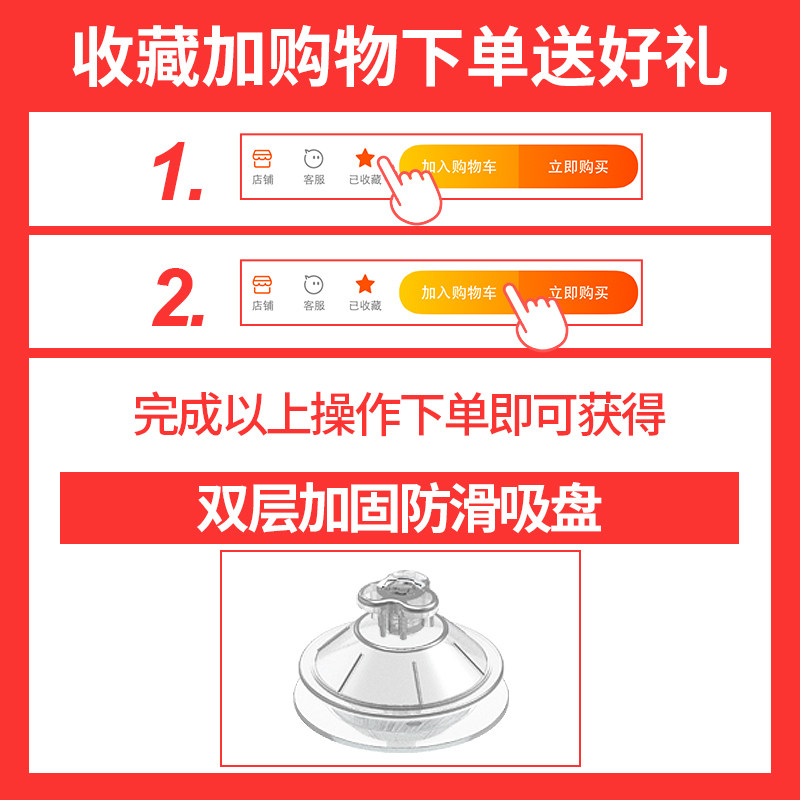 收藏加购物下单送好礼

1. 店铺 客服 已收藏 加入购物车 立即购买

2. 店铺 客服 已收藏 加入购物车 立即购买

完成以上操作下单即可获得

双层加固防滑吸盘