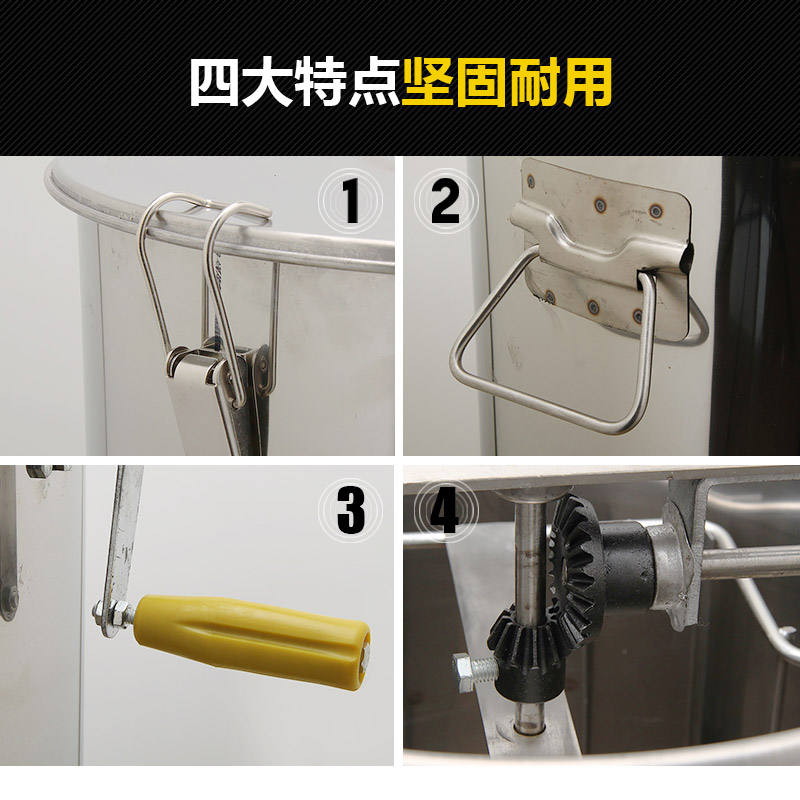 四大特点坚固耐用

1

2

3

4