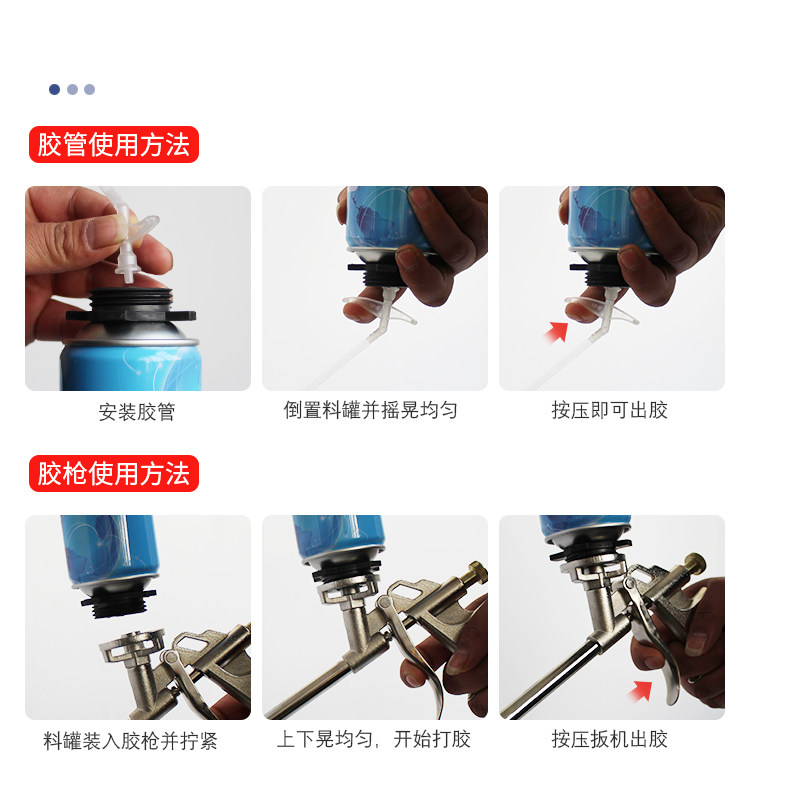 胶管使用方法

安装胶管

倒置料罐并摇晃均匀

按压即可出胶

胶枪使用方法

料罐装入胶枪并拧紧

上下晃均匀，开始打胶

按压扳机出胶