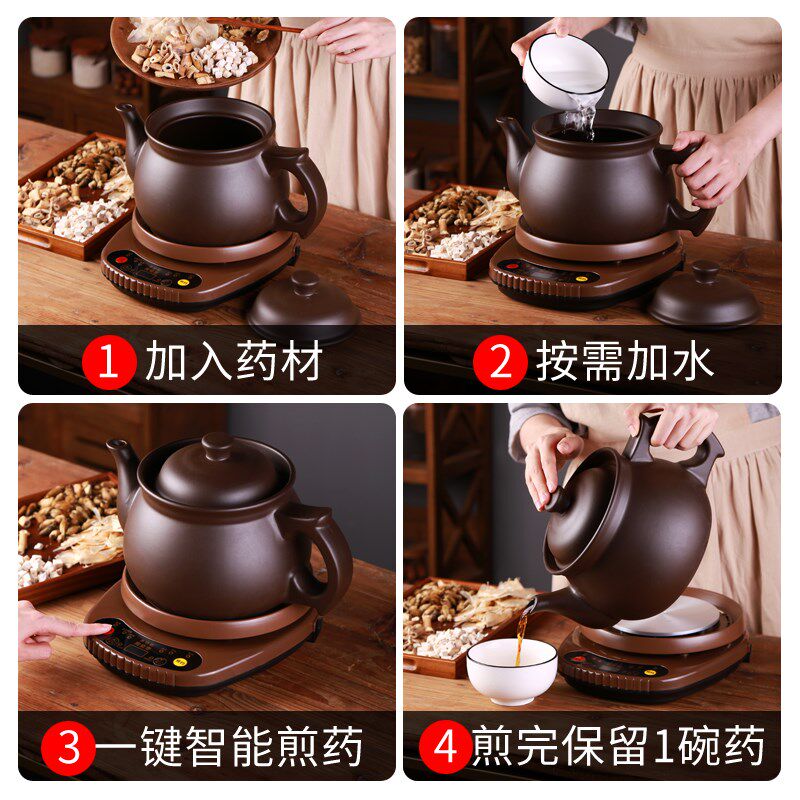 1 加入药材

2 按需加水

3 一键智能煎药

4 煎完保留1碗药