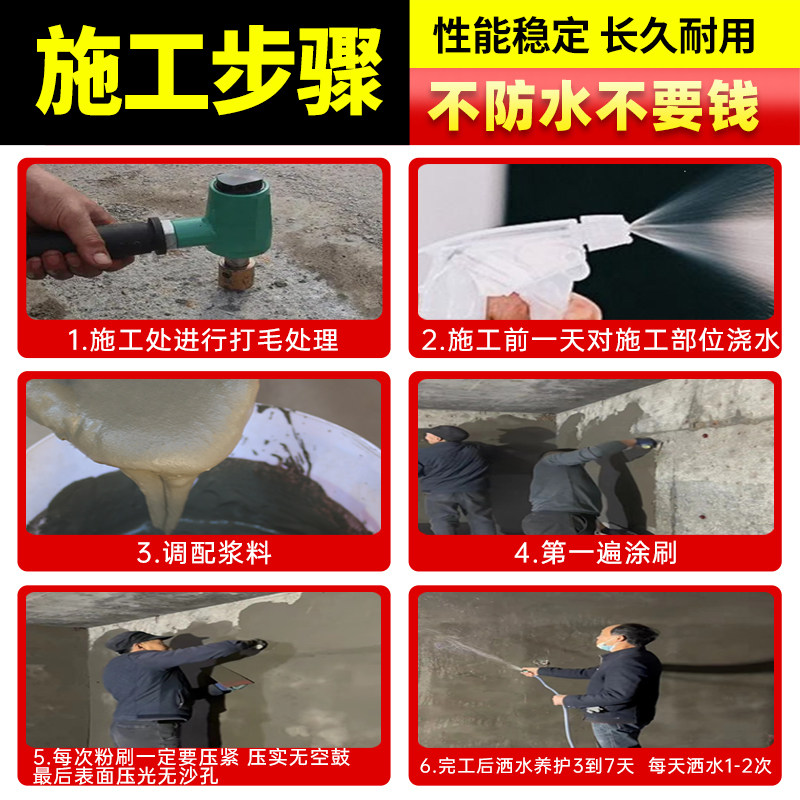 施工步骤

性能稳定 长久耐用

不防水不要钱

1.施工处进行打毛处理

2.施工前一天对施工部位浇水

3.调配浆料

4.第一遍涂刷

5.每次粉刷一定要压紧 压实无空鼓 最后表面压光无沙孔

6.完工后洒水养护3到7天 每天洒水1-2次