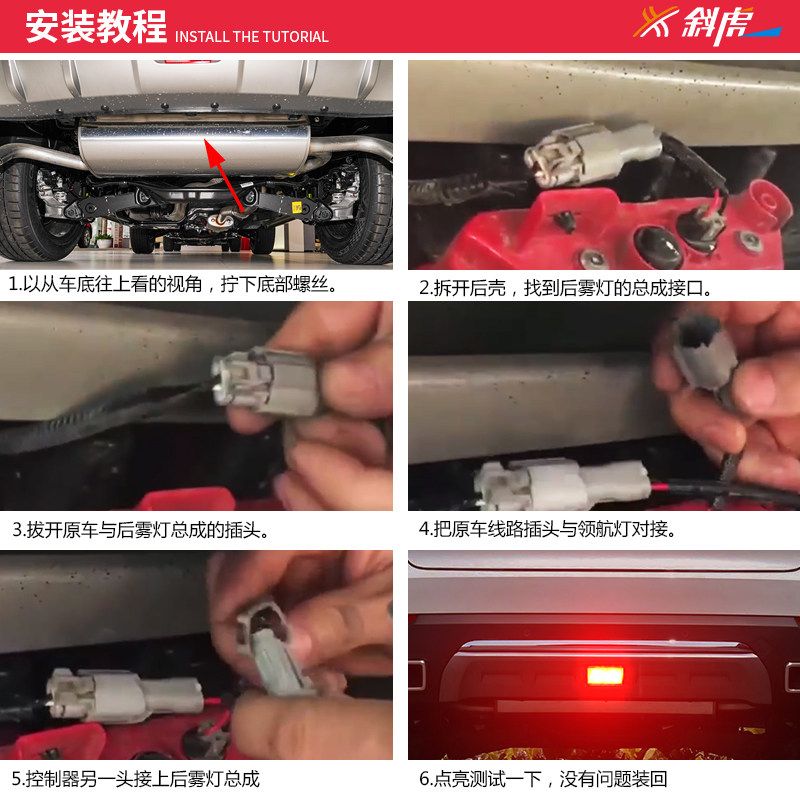 安装教程 INSTALL THE TUTORIAL

斜虎

1.以从车底往上看的视角，拧下底部螺丝。

2.拆开后壳，找到后雾灯的总成接口。

3.拔开原车与后雾灯总成的插头。

4.把原车线路插头与领航灯对接。

5.控制器另一头接上后雾灯总成

6.点亮测试一下，没有问题装回