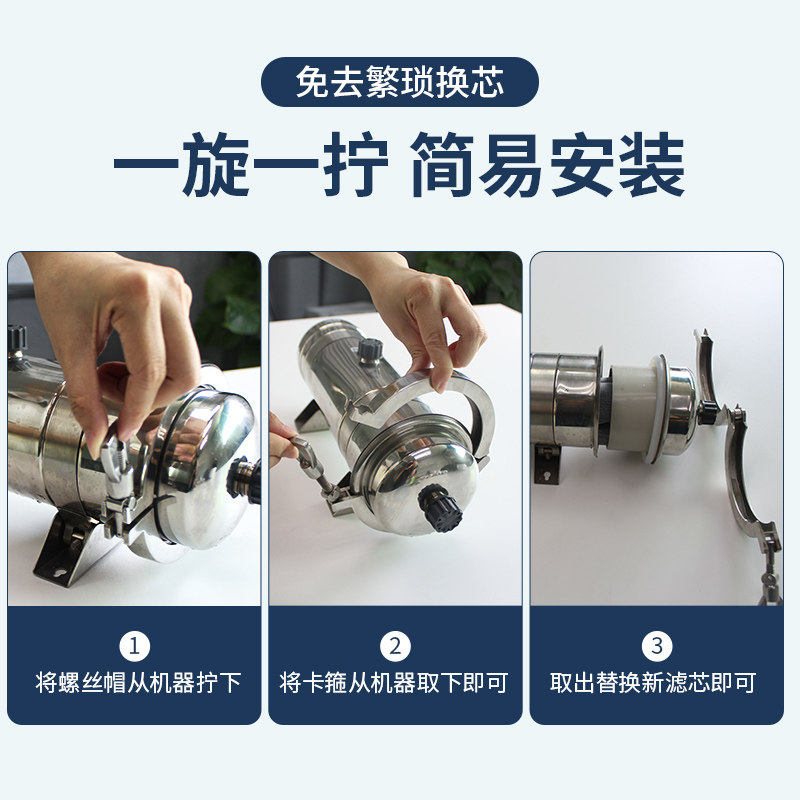 免去繁琐换芯

一旋一拧 简易安装

1
将螺丝帽从机器拧下

2
将卡箍从机器取下即可

3
取出替换新滤芯即可