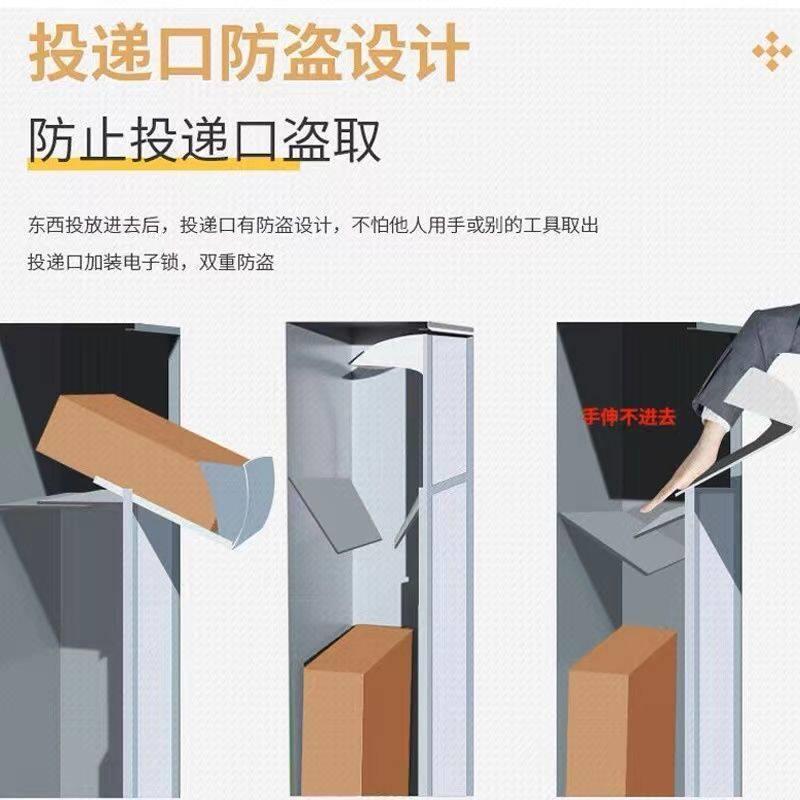 投递口防盗设计

防止投递口盗取

东西投放进去后，投递口有防盗设计，不怕他人用手或别的工具取出
投递口加装电子锁，双重防盗

手伸不进去