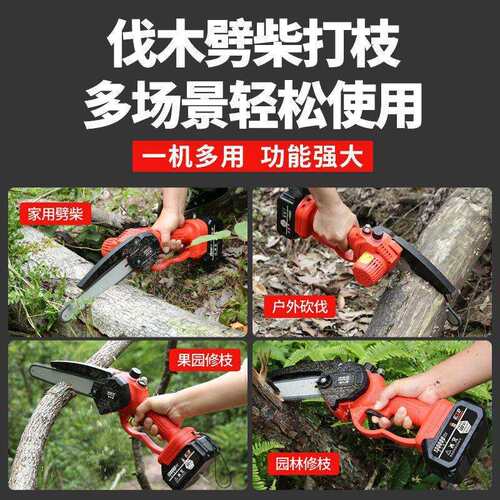 伐木劈柴打枝
多场景轻松使用

一机多用 功能强大

家用劈柴

户外砍伐

果园修枝

园林修枝