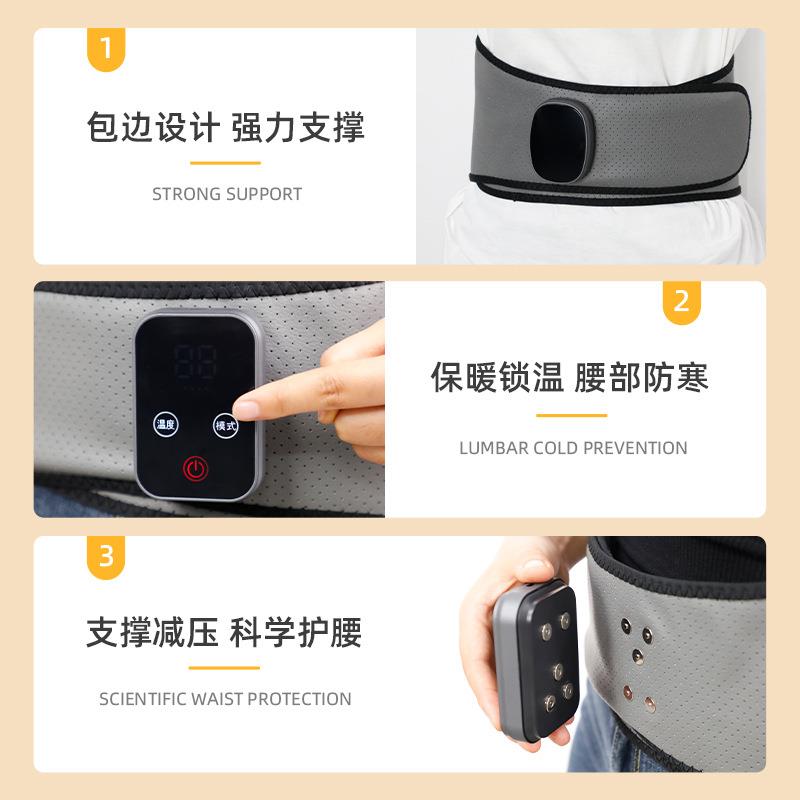 1

包边设计 强力支撑

STRONG SUPPORT

88

温度

模式

2

保暖锁温 腰部防寒

LUMBAR COLD PREVENTION

3

支撑减压 科学护腰

SCIENTIFIC WAIST PROTECTION