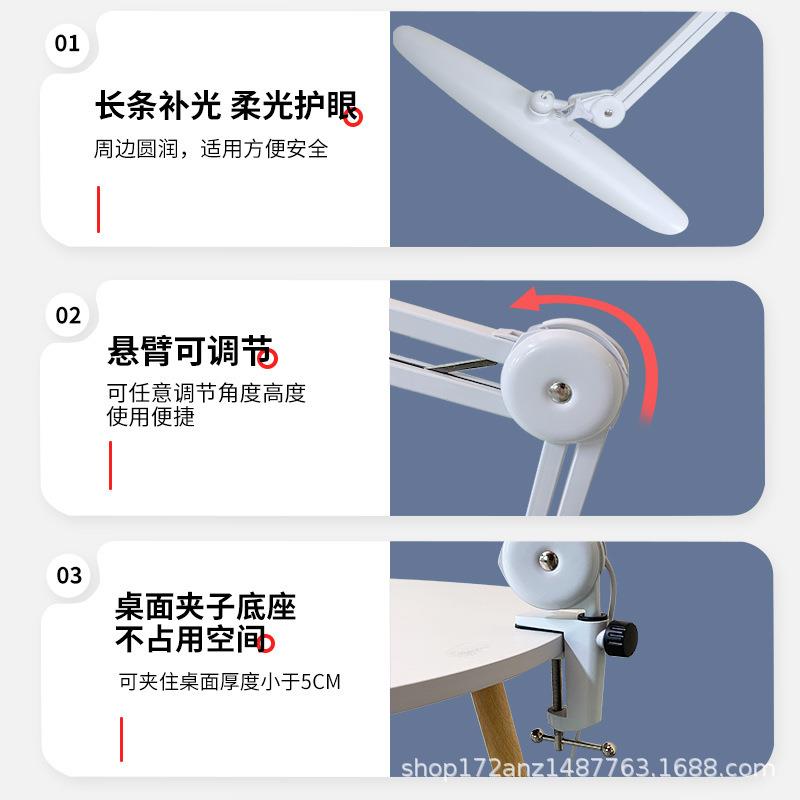 01

长条补光 柔光护眼

周边圆润，适用方便安全

02

悬臂可调节

可任意调节角度高度
使用便捷

03

桌面夹子底座
不占用空间

可夹住桌面厚度小于5CM

shop172anz1487763.1688.com