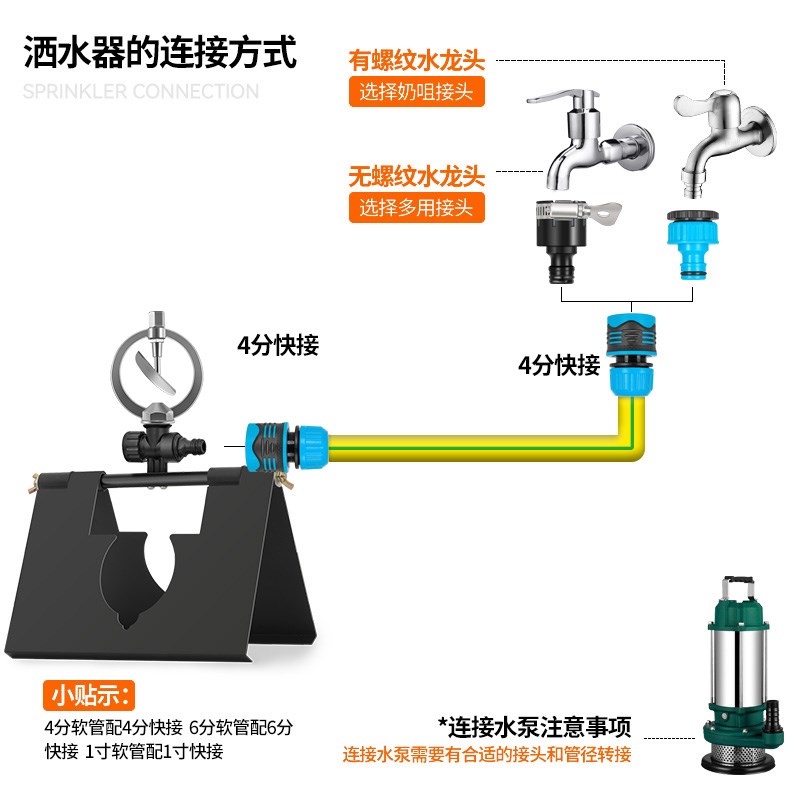 洒水器的连接方式
SPRINKLER CONNECTION

有螺纹水龙头
选择奶咀接头

无螺纹水龙头
选择多用接头

4分快接

4分快接

小贴示:
4分软管配4分快接 6分软管配6分快接 1寸软管配1寸快接

*连接水泵注意事项
连接水泵需要有合适的接头和管径转接